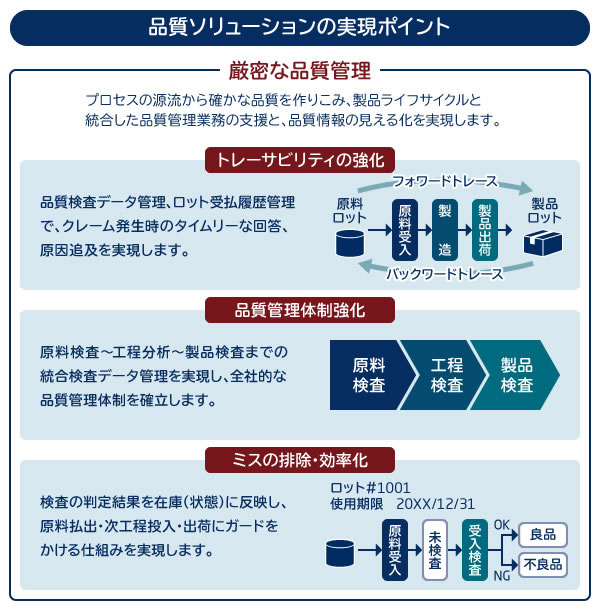 品質ソリューションの実現ポイント

厳密な品質管理

プロセスの源流から確かな品質を作りこみ、製品ライフサイクルと統合した品質管理業務の支援と、品質情報の見える化を実現します。

トレーサビリティの強化

品質検査データ管理、ロット受払履歴管理で、クレーム発生時のタイムリーな回答、原因追及を実現します。

フォワードトレース

原料ロット

原料受入

製造

製品出荷

製品ロット

バックワードトレース

品質管理体制強化

原料検査～工程分析～製品検査までの統合検査データ管理を実現し、全社的な品質管理体制を確立します。

原料検査

工程検査

製品検査

ミスの排除・効率化

検査の判定結果を在庫(状態)に反映し、原料払出・次工程投入・出荷にガードをかける仕組みを実現します。

ロット#1001
使用期限　20XX/12/31

原料受入

未検査

受入検査

OK

良品

NG

不良品